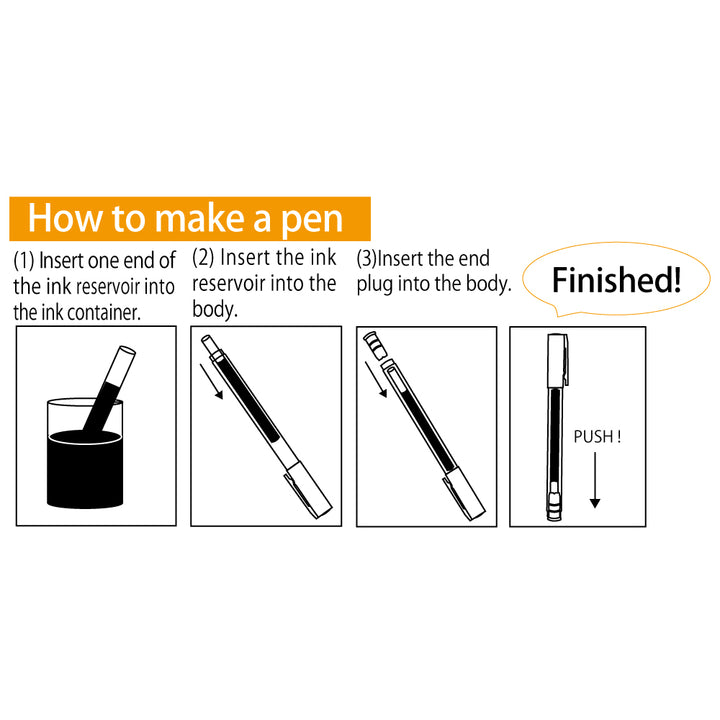 How to make a pen

(1) Insert one end of the ink reservoir into the ink container.

(2) Insert the ink reservoir into the body.

(3)Insert the end plug into the body.

Finished!

PUSH !