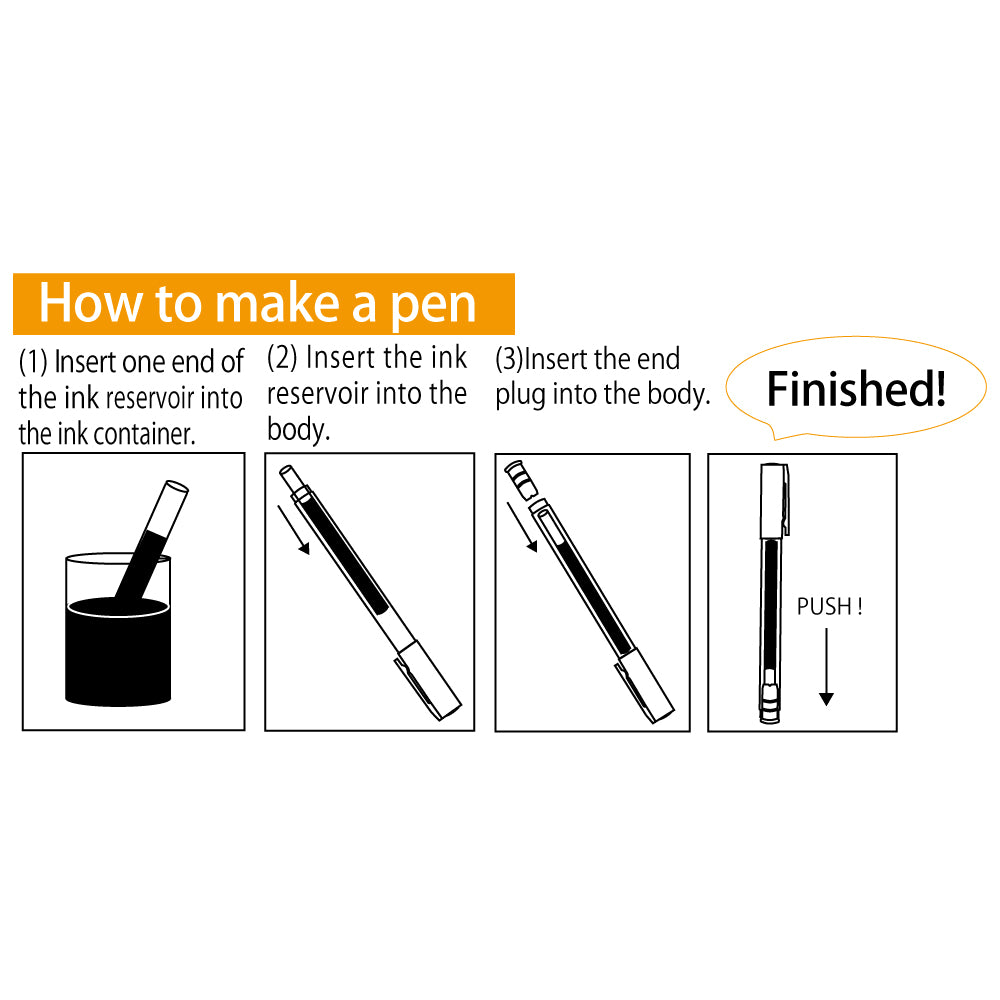 How to make a pen

(1) Insert one end of the ink reservoir into the ink container.

(2) Insert the ink reservoir into the body.

(3)Insert the end plug into the body.

Finished!

PUSH !