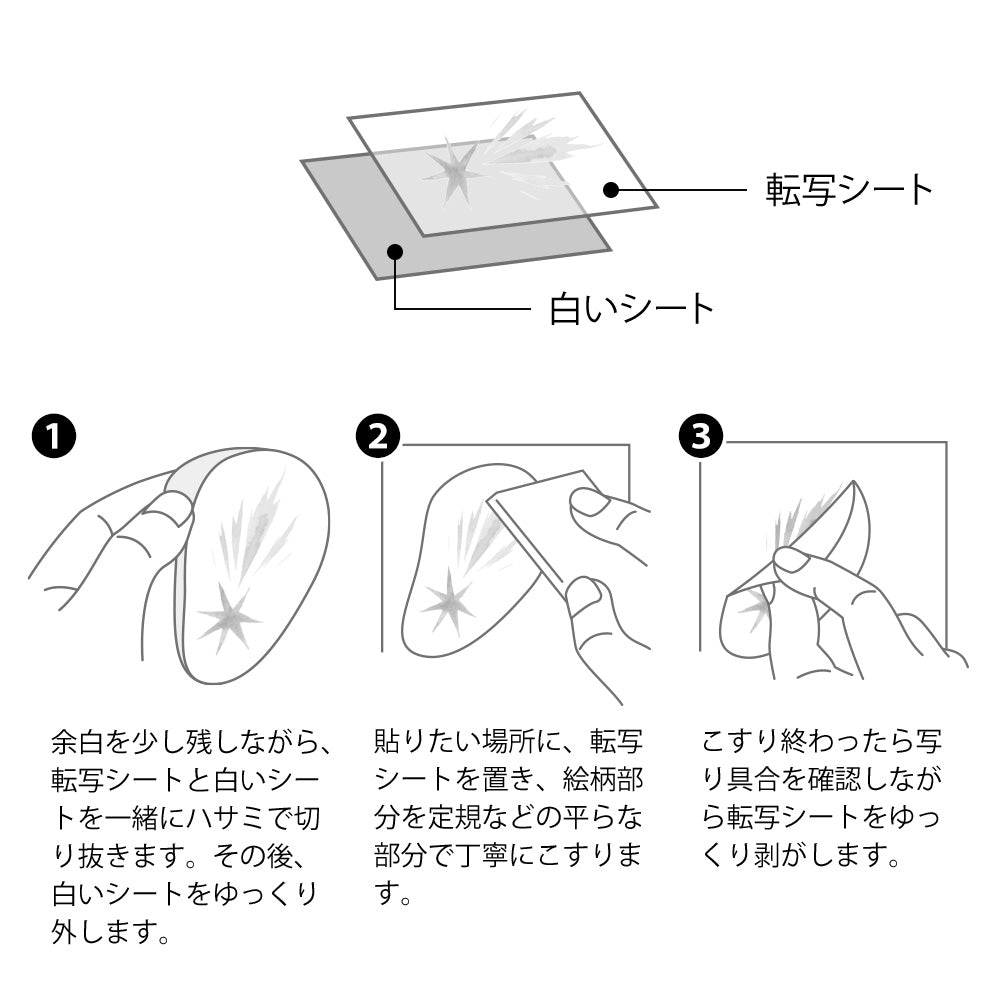 転写シート

白いシート

1

余白を少し残しながら、転写シートと白いシートを一緒にハサミで切り抜きます。その後、白いシートをゆっくり外します。

2

貼りたい場所に、転写シートを置き、絵柄部分を定規などの平らな部分で丁寧にこすります。

3

こすり終わったら写り具合を確認しながら転写シートをゆっくり剥がします。