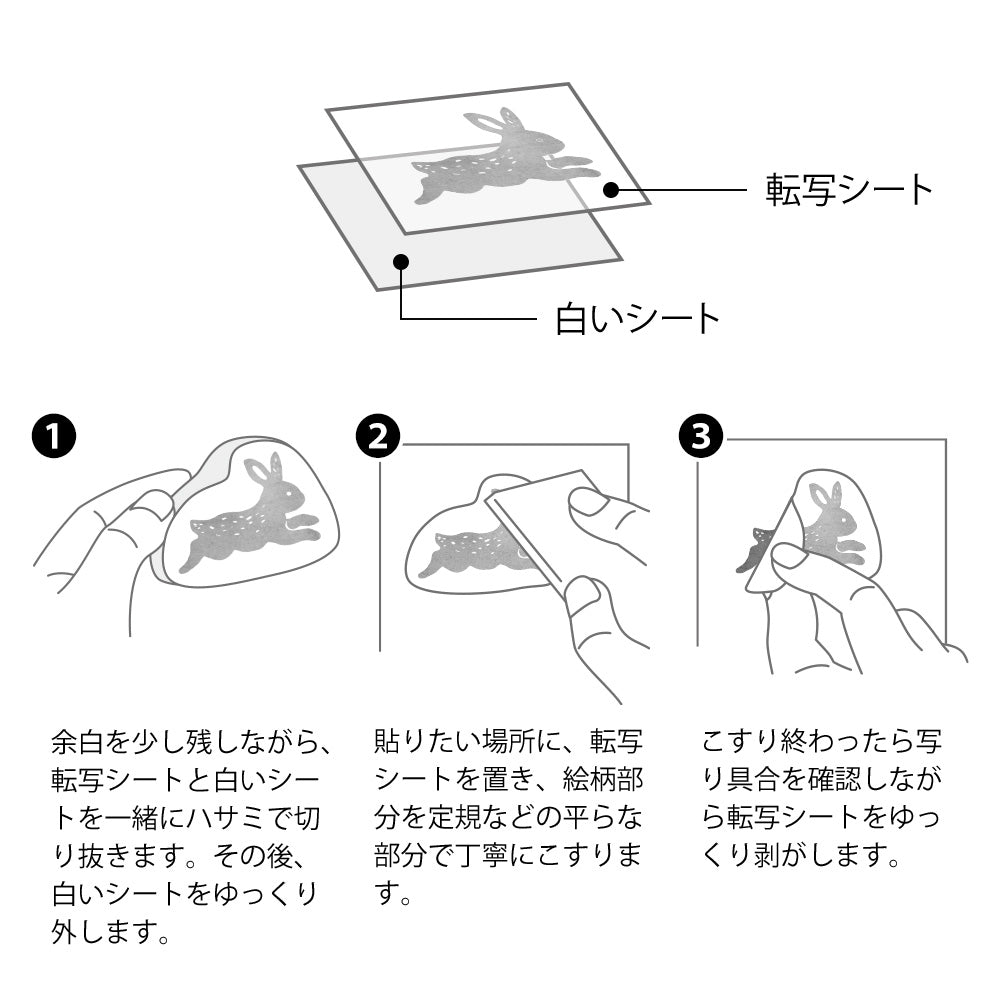 転写シート

白いシート

1

余白を少し残しながら、転写シートと白いシートを一緒にハサミで切り抜きます。その後、白いシートをゆっくり外します。

2

貼りたい場所に、転写シートを置き、絵柄部分を定規などの平らな部分で丁寧にこすります。

3

こすり終わったら写り具合を確認しながら転写シートをゆっくり剥がします。